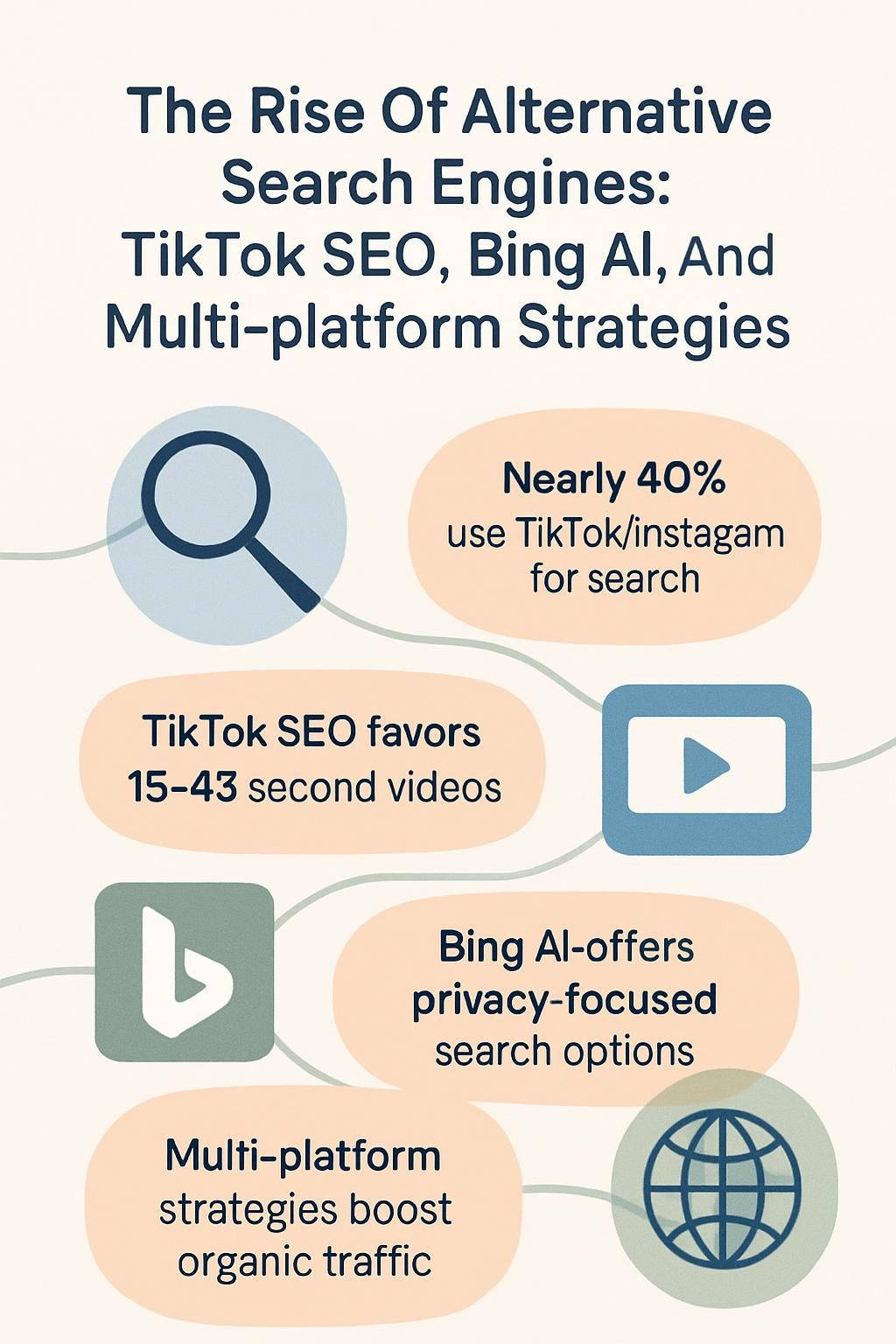 The Rise Of Alternative Search Engines: TikTok SEO, Bing AI, And Multi-platform Strategies

Nearly 40% use TikTok/instagam for search

TikTok SEO favors 15-43 second videos

Bing AI-offers privacy-focused search options

Multi-platform strategies boost organic traffic